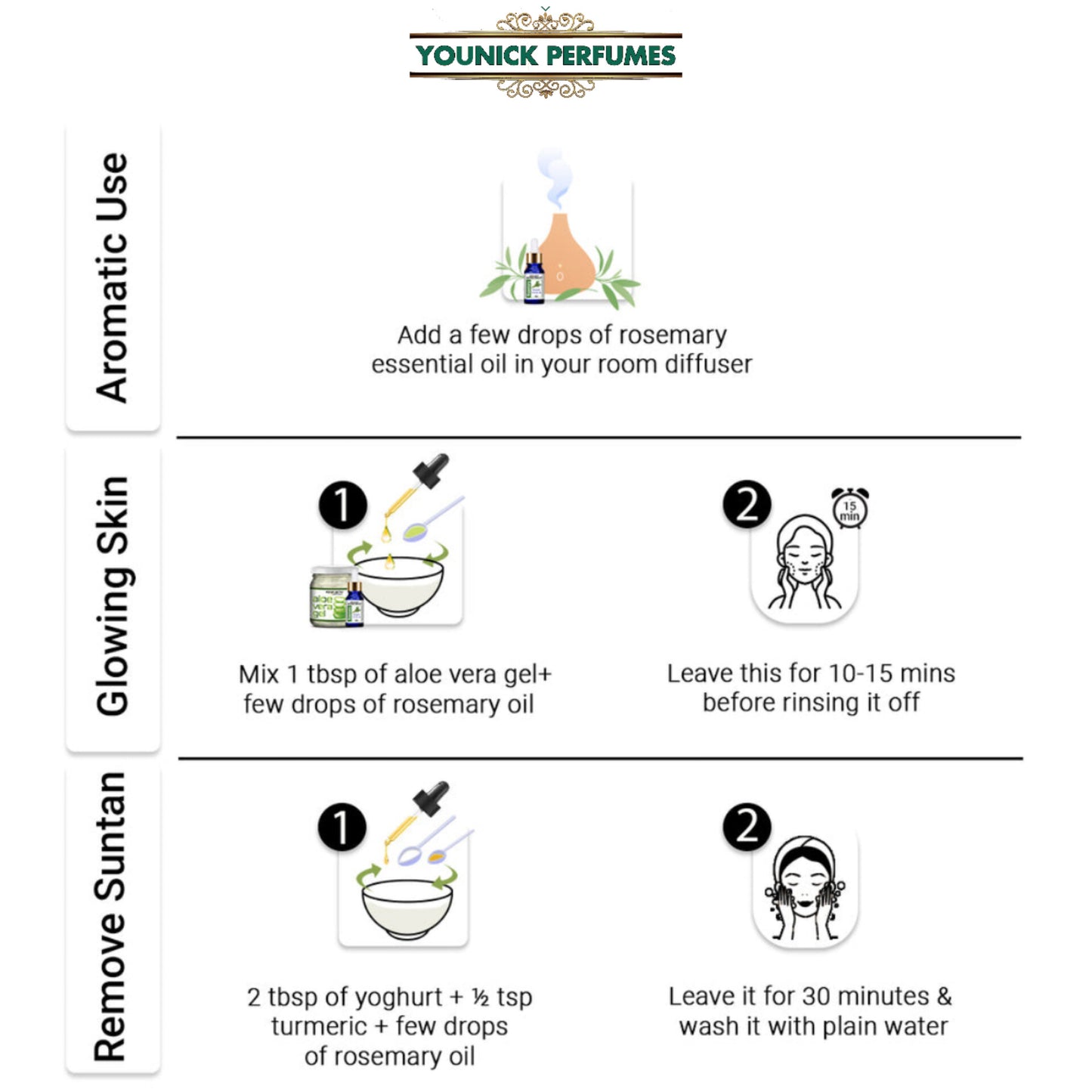 YOUNICK PERFUMES

Aromatic Use

Add a few drops of rosemary essential oil in your room diffuser

Glowing Skin

1

aloe vera gel

Mix 1 tbsp of aloe vera gel+ few drops of rosemary oil

2

15 min

Leave this for 10-15 mins before rinsing it off

Remove Suntan

1

2 tbsp of yoghurt + ½ tsp turmeric + few drops of rosemary oil

2

Leave it for 30 minutes & wash it with plain water